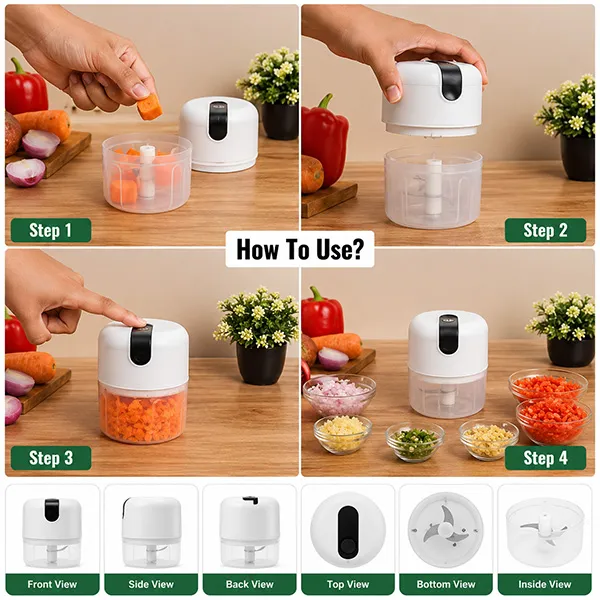 Step 1

Step 2

How To Use?

Step 3

Step 4

Front View

Side View

Back View

Top View

Bottom View

Inside View